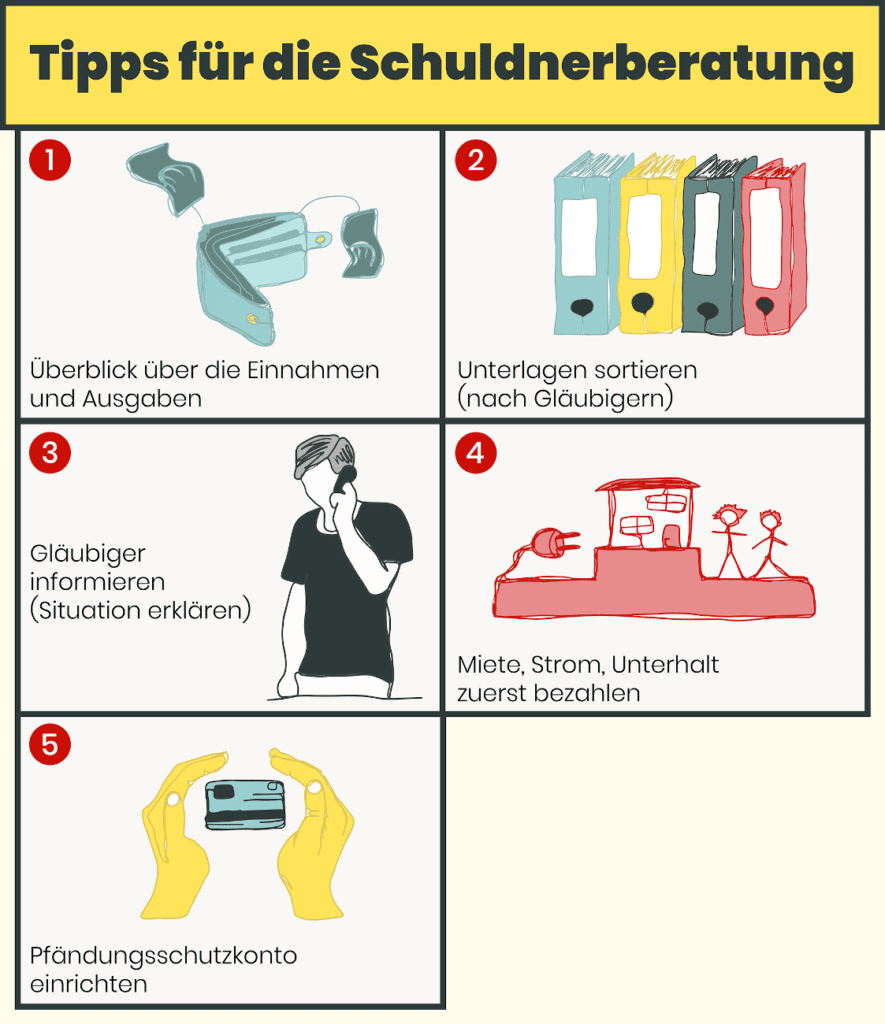 Tipps für die Schuldnerberatung

1

Überblick über die Einnahmen und Ausgaben

2

Unterlagen sortieren (nach Gläubigern)

3

Gläubiger informieren (Situation erklären)

4

Miete, Strom, Unterhalt zuerst bezahlen

5

Pfändungsschutzkonto einrichten