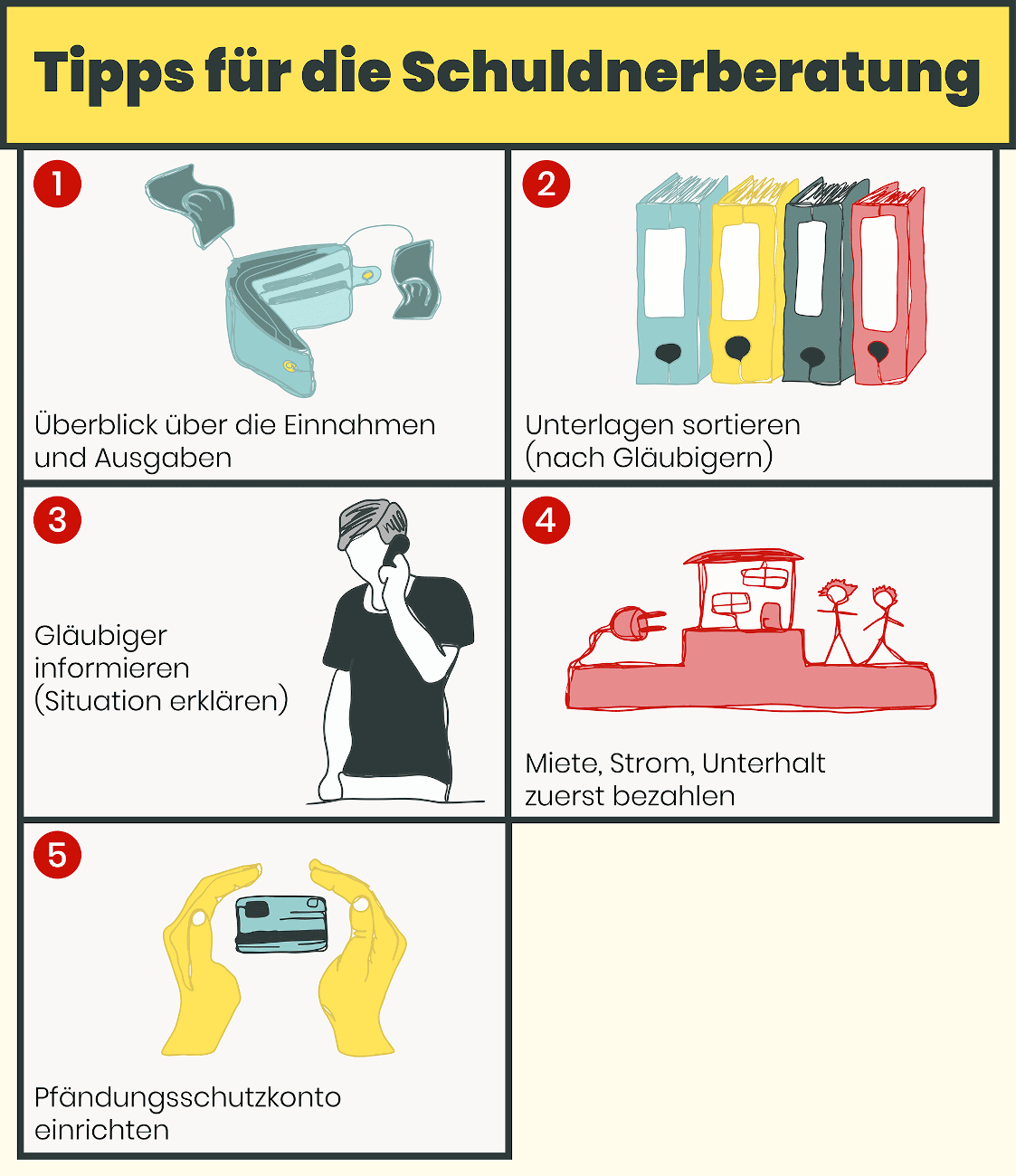 Tipps für die Schuldnerberatung

1

Überblick über die Einnahmen und Ausgaben

2

Unterlagen sortieren (nach Gläubigern)

3

Gläubiger informieren (Situation erklären)

4

Miete, Strom, Unterhalt zuerst bezahlen

5

Pfändungsschutzkonto einrichten